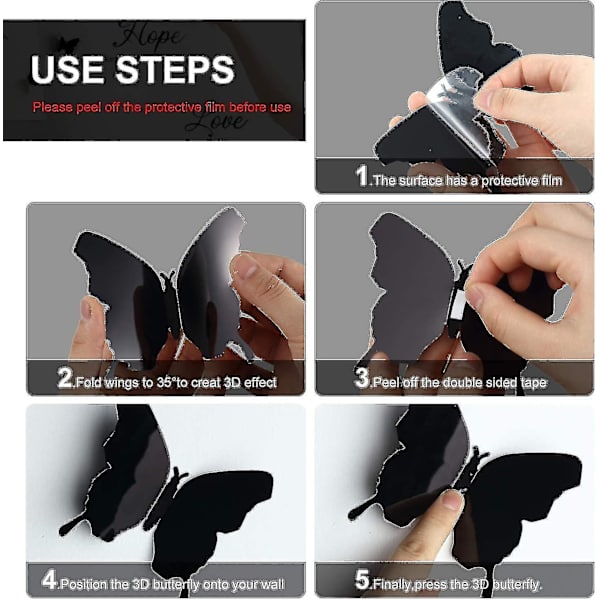 Hope

USE STEPS

Please peel off the protective film before use

Love

1.The surface has a protective film

2.Fold wings to 35°to creat 3D effect

3.Peel off the double sided tape

4.Position the 3D butterfly onto your wall

5.Finally,press the 3D butterfly.