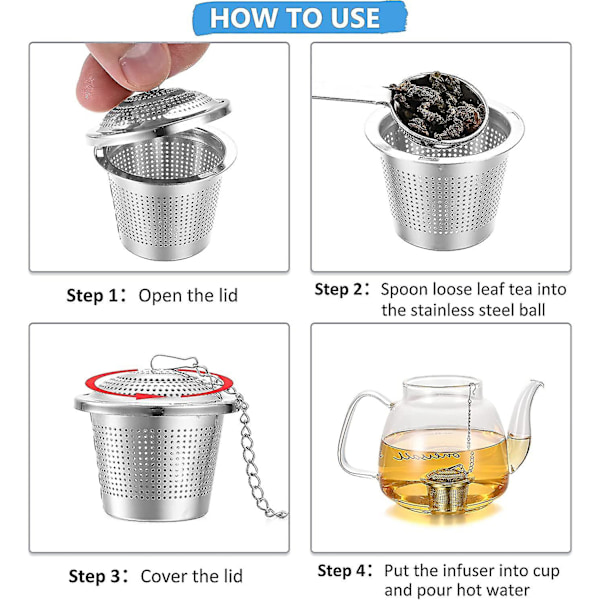 HOW TO USE

Step 1: Open the lid

Step 2: Spoon loose leaf tea into the stainless steel ball

Step 3: Cover the lid

Step 4: Put the infuser into cup and pour hot water