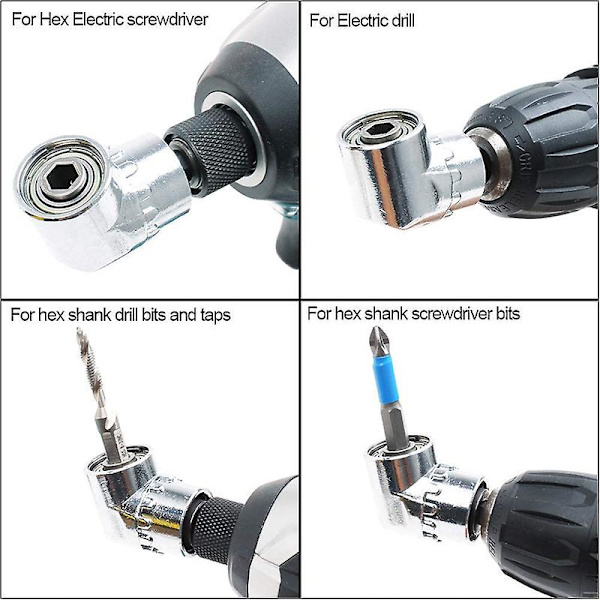 For Hex Electric screwdriver

For Electric drill

For hex shank drill bits and taps

For hex shank screwdriver bits