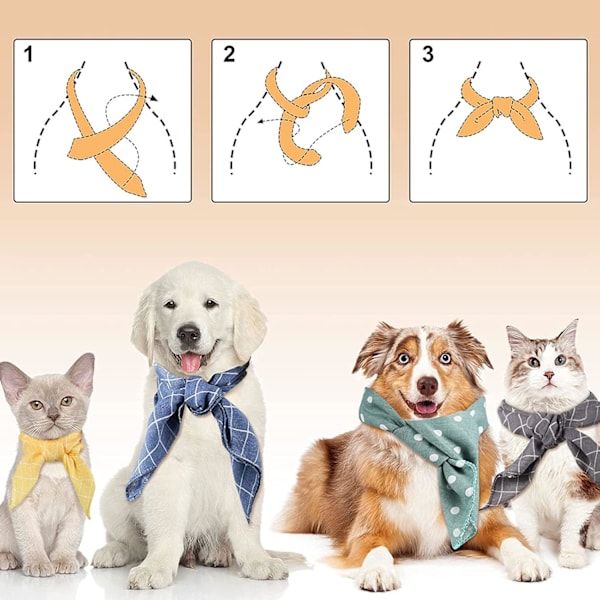 1

2

3