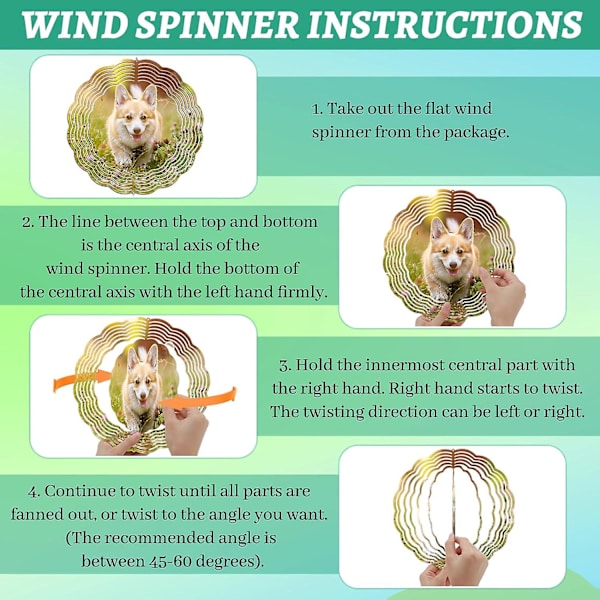 WIND SPINNER INSTRUCTIONS

1. Take out the flat wind spinner from the package.

2. The line between the top and bottom is the central axis of the wind spinner. Hold the bottom of the central axis with the left hand firmly.

3. Hold the innermost central part with the right hand. Right hand starts to twist. The twisting direction can be left or right.

4. Continue to twist until all parts are fanned out, or twist to the angle you want. (The recommended angle is between 45-60 degrees).