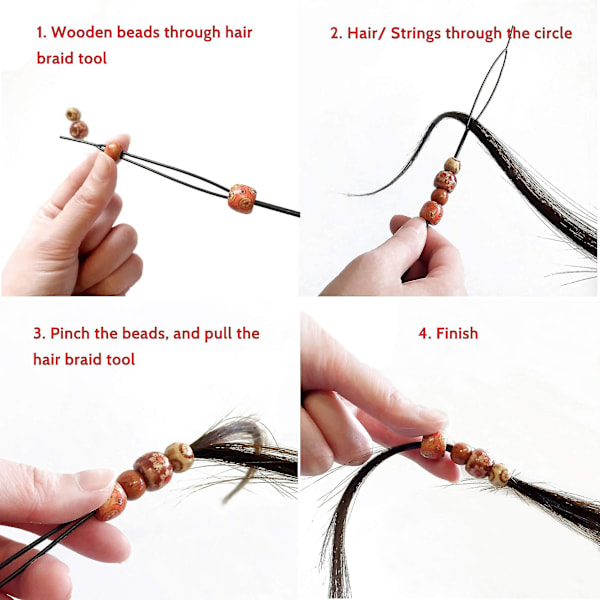 1. Wooden beads through hair braid tool

2. Hair/ Strings through the circle

3. Pinch the beads, and pull the hair braid tool

4. Finish