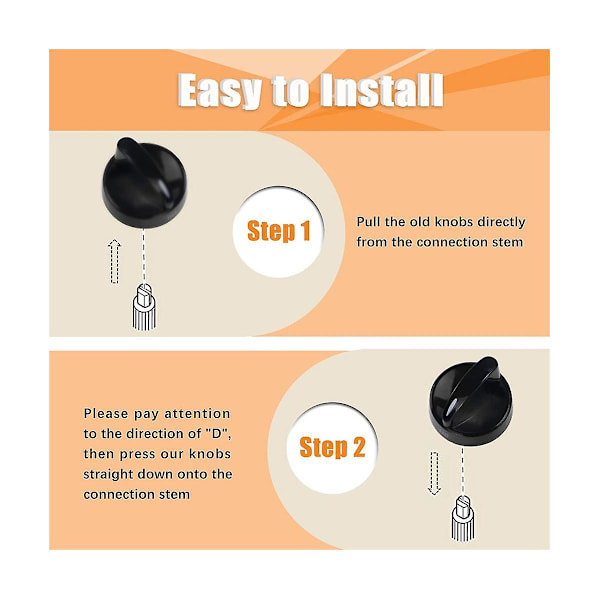 Easy to Install

Step 1

Pull the old knobs directly from the connection stem

Please pay attention to the direction of "D", then press our knobs straight down onto the connection stem

Step 2