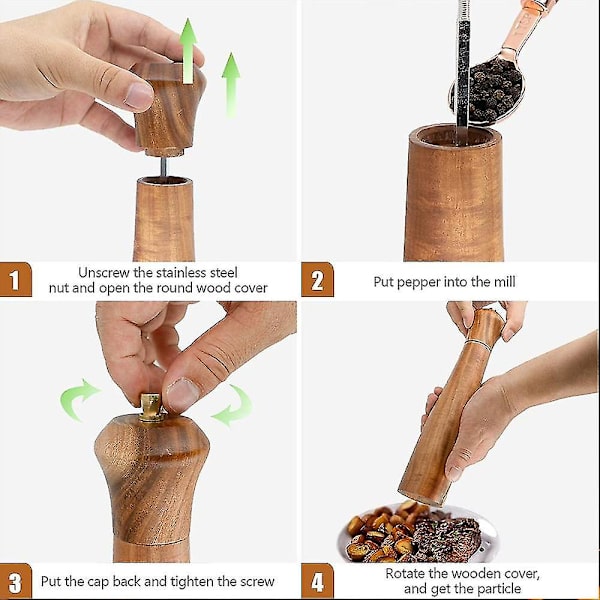 1
Unscrew the stainless steel nut and open the round wood cover

2
Put pepper into the mill

3
Put the cap back and tighten the screw

4
Rotate the wooden cover, and get the particle