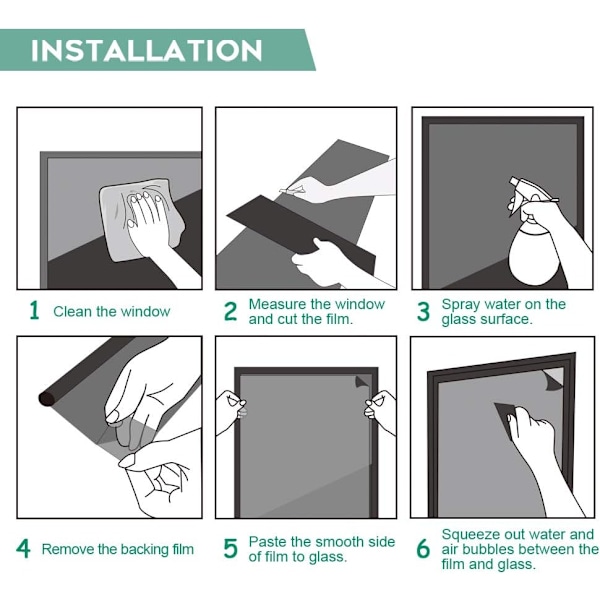 INSTALLATION

1 Clean the window

2 Measure the window and cut the film.

3 Spray water on the glass surface.

4 Remove the backing film

5 Paste the smooth side of film to glass.

6 Squeeze out water and air bubbles between the film and glass.