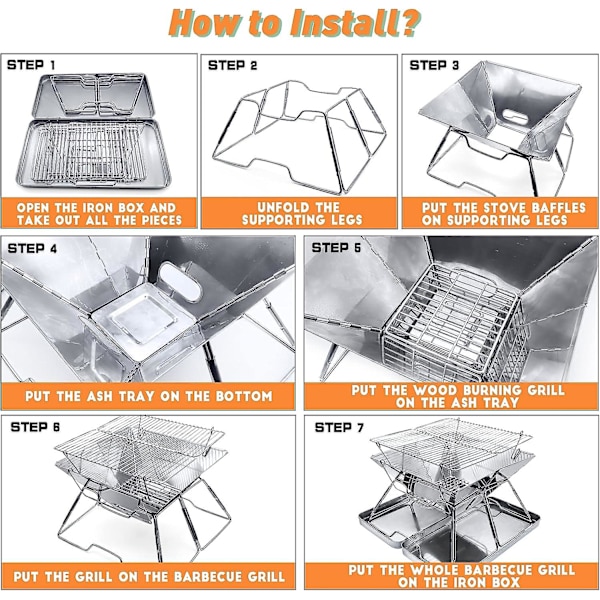 How to Install?

STEP 1

OPEN THE IRON BOX AND TAKE OUT ALL THE PIECES

STEP 2

UNFOLD THE SUPPORTING LEGS

STEP 3

PUT THE STOVE BAFFLES ON SUPPORTING LEGS

STEP 4

PUT THE ASH TRAY ON THE BOTTOM

STEP 5

PUT THE WOOD BURNING GRILL ON THE ASH TRAY

STEP 6

PUT THE GRILL ON THE BARBECUE GRILL

STEP 7

PUT THE WHOLE BARBECUE GRILL ON THE IRON BOX