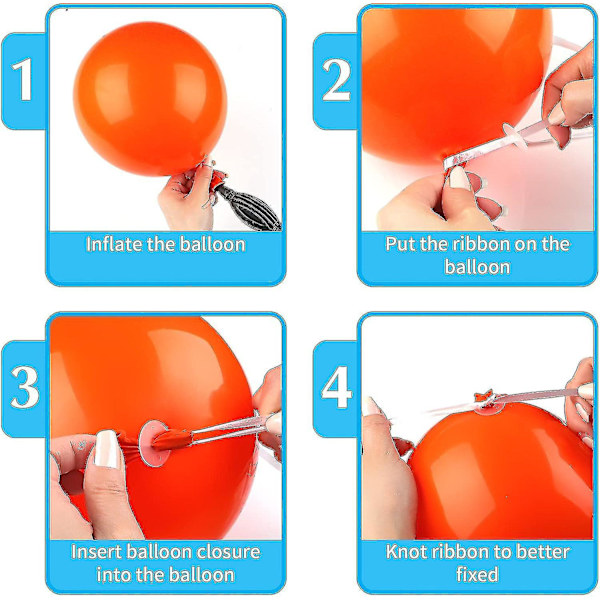 1
Inflate the balloon

2
Put the ribbon on the balloon

3
Insert balloon closure into the balloon

4
Knot ribbon to better fixed