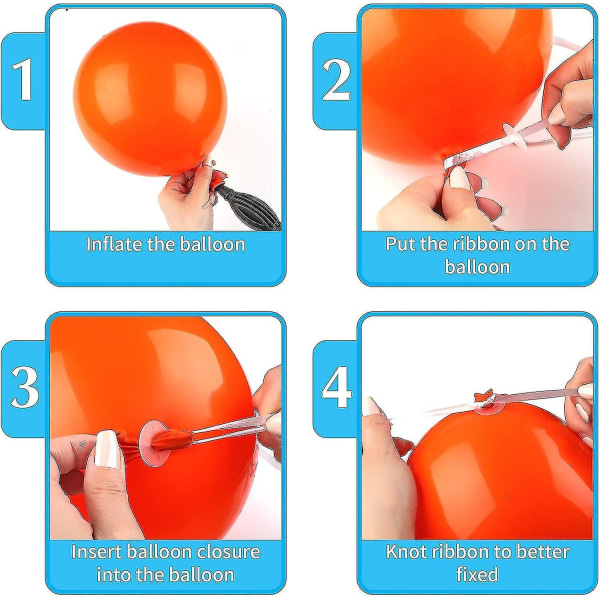 1

Inflate the balloon

2

Put the ribbon on the balloon

3

Insert balloon closure into the balloon

4

Knot ribbon to better fixed