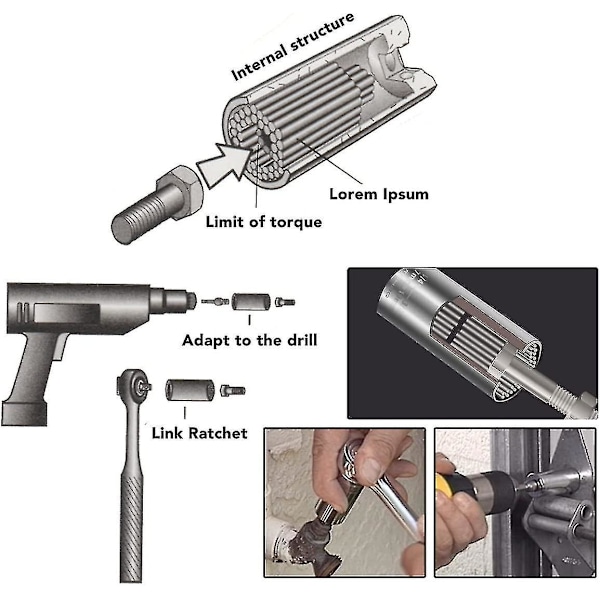 Internal structure

Lorem Ipsum

Limit of torque

Adapt to the drill

Link Ratchet