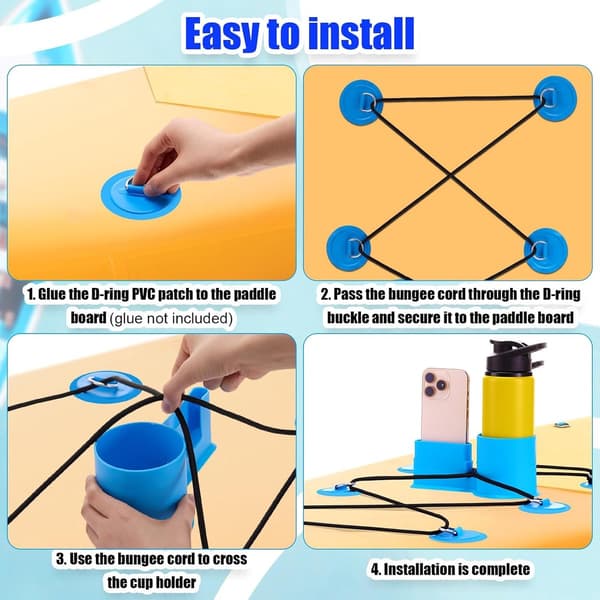 Easy to install

1. Glue the D-ring PVC patch to the paddle board (glue not included)

2. Pass the bungee cord through the D-ring buckle and secure it to the paddle board

3. Use the bungee cord to cross the cup holder

4. Installation is complete