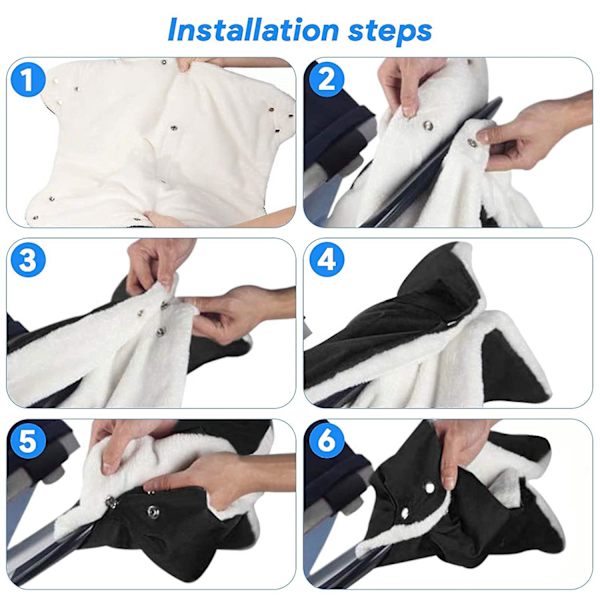 Installation steps

1

2

3

4

5

6