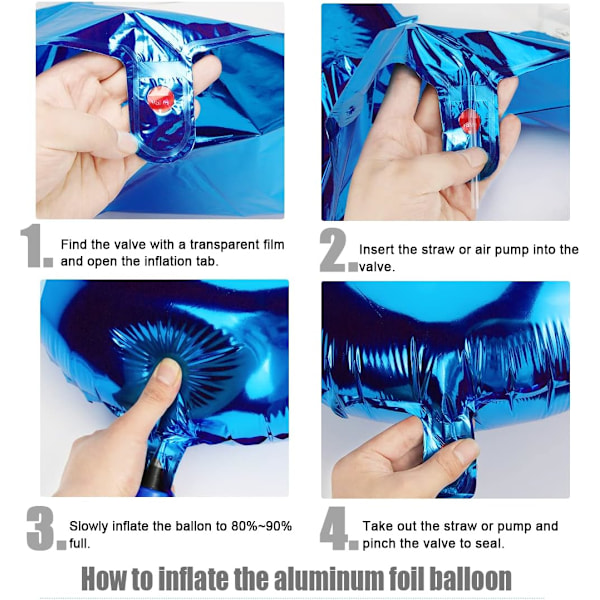 1. Find the valve with a transparent film and open the inflation tab.

2. Insert the straw or air pump into the valve.

3. Slowly inflate the ballon to 80%~90% full.

4. Take out the straw or pump and pinch the valve to seal.

How to inflate the aluminum foil balloon