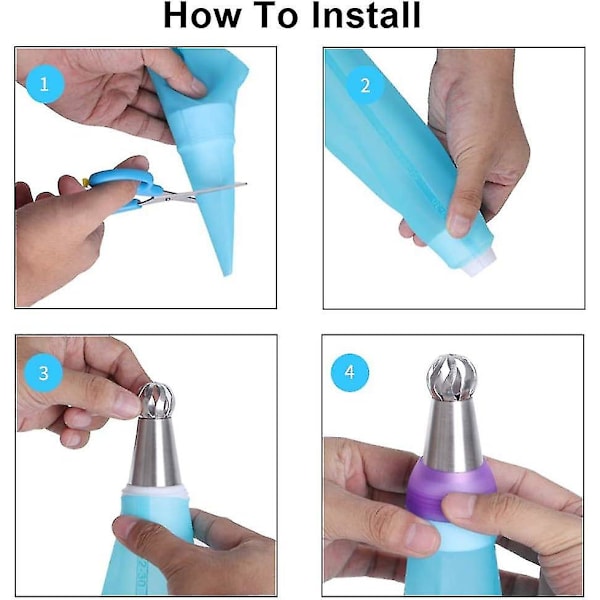 How To Install

1

2

3

4