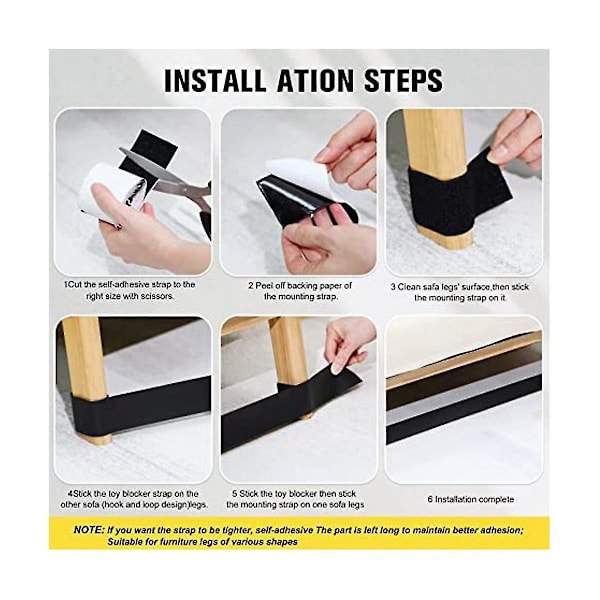 INSTALL ATION STEPS

1Cut the self-adhesive strap to the right size with scissors.

2 Peel off backing paper of the mounting strap.

3 Clean safa legs' surface,then stick the mounting strap on it.

4Stick the toy blocker strap on the other sofa (hook and loop design)legs.

5 Stick the toy blocker then stick the mounting strap on one sofa legs

6 Installation complete

NOTE: If you want the strap to be tighter, self-adhesive The part is left long to maintain better adhesion; Suitable for furniture legs of various shapes