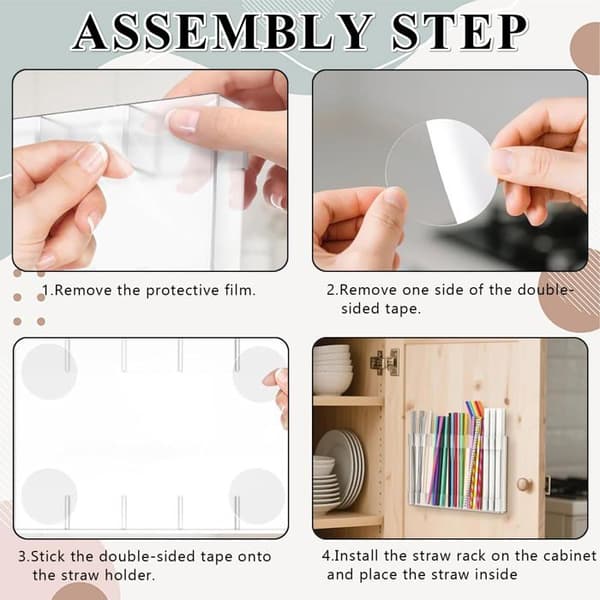 ASSEMBLY STEP

1.Remove the protective film.

2.Remove one side of the double-sided tape.

3.Stick the double-sided tape onto the straw holder.

4.Install the straw rack on the cabinet and place the straw inside