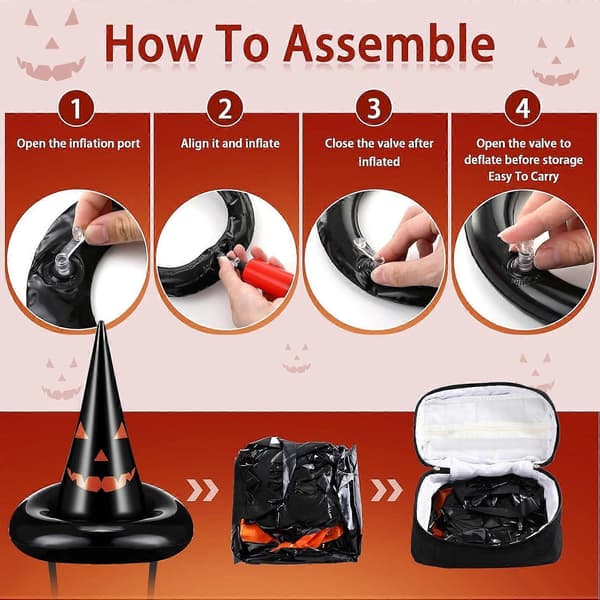 How To Assemble

1
Open the inflation port

2
Align it and inflate

3
Close the valve after inflated

4
Open the valve to deflate before storage
Easy To Carry