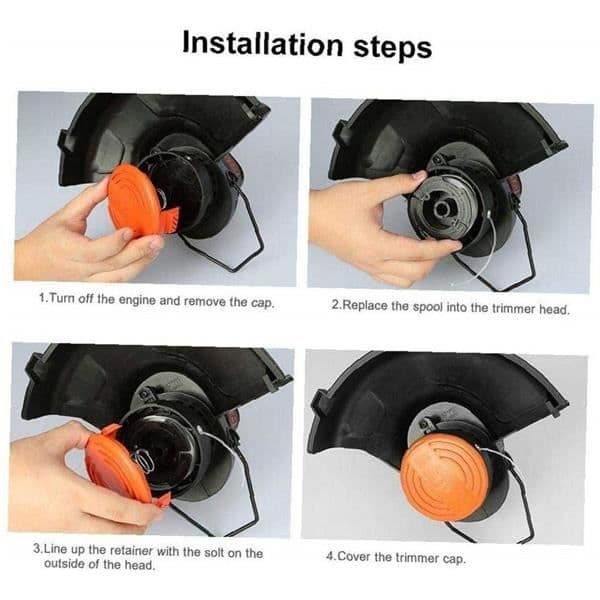 Installation steps

1.Turn off the engine and remove the cap.

2.Replace the spool into the trimmer head.

3.Line up the retainer with the solt on the outside of the head.

4.Cover the trimmer cap.