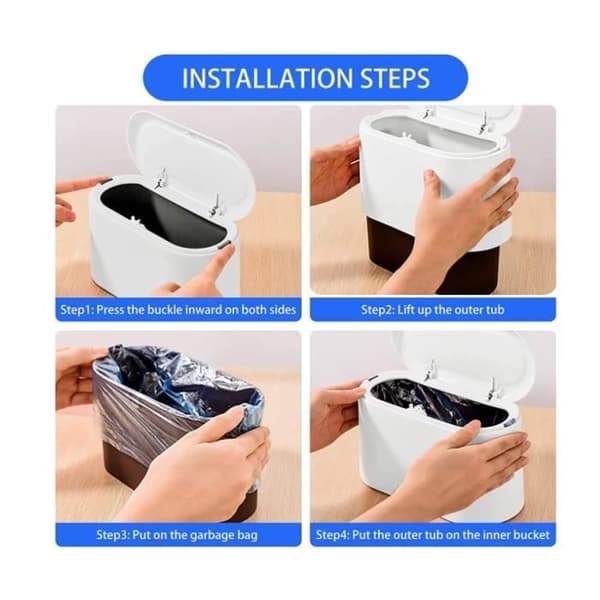 INSTALLATION STEPS

Step1: Press the buckle inward on both sides

Step2: Lift up the outer tub

Step3: Put on the garbage bag

Step4: Put the outer tub on the inner bucket