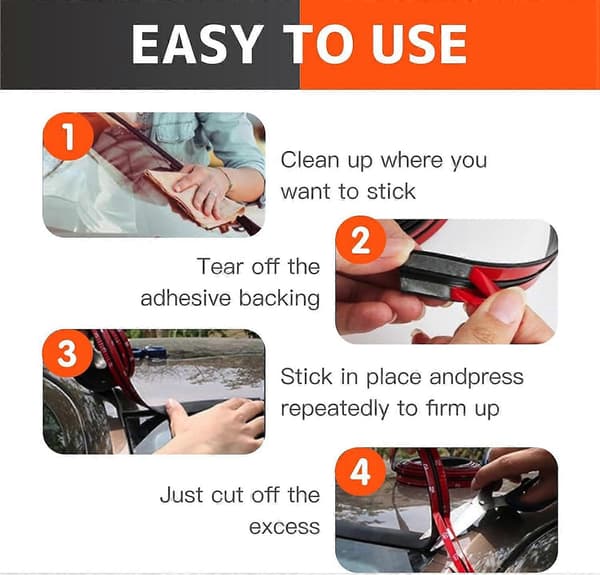 EASY TO USE

1

Clean up where you want to stick

2

Tear off the adhesive backing

3

Stick in place andpress repeatedly to firm up

4

Just cut off the excess