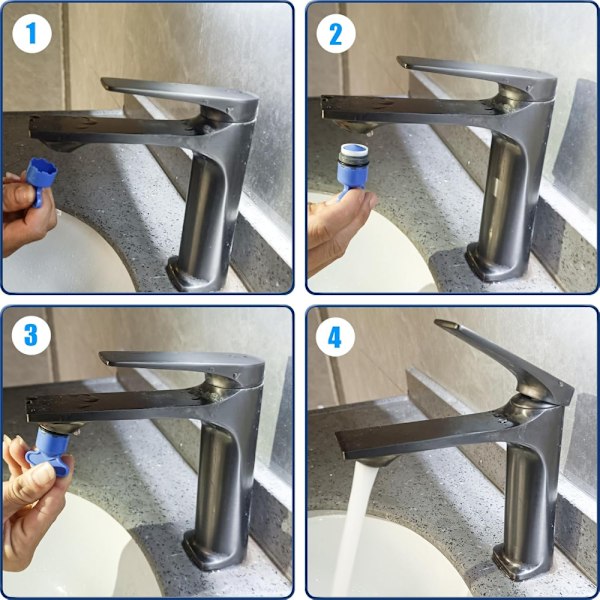 1

2

3

4