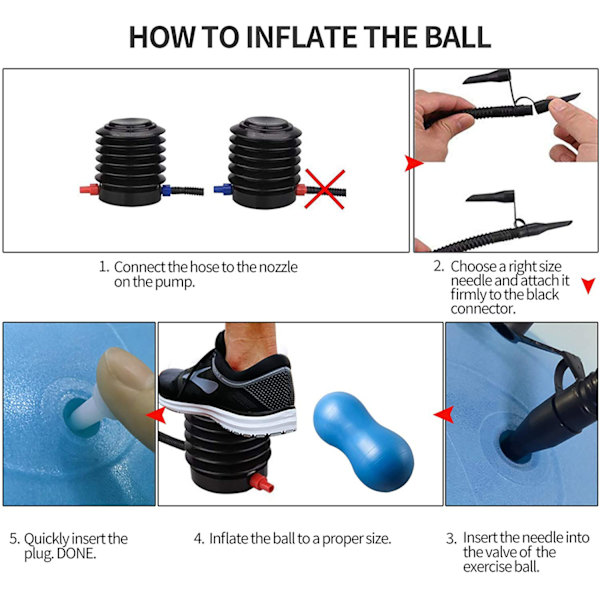 HOW TO INFLATE THE BALL

1. Connect the hose to the nozzle on the pump.

2. Choose a right size needle and attach it firmly to the black connector.

5. Quickly insert the plug. DONE.

4. Inflate the ball to a proper size.

3. Insert the needle into the valve of the exercise ball.