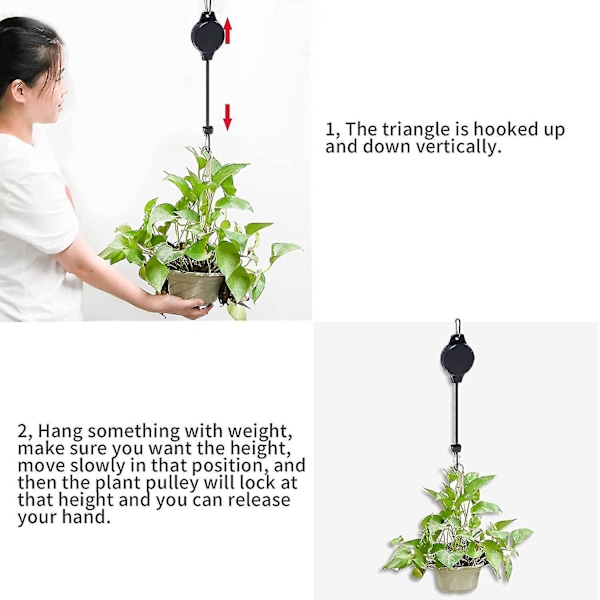 1, The triangle is hooked up and down vertically.

2, Hang something with weight, make sure you want the height, move slowly in that position, and then the plant pulley will lock at that height and you can release your hand.