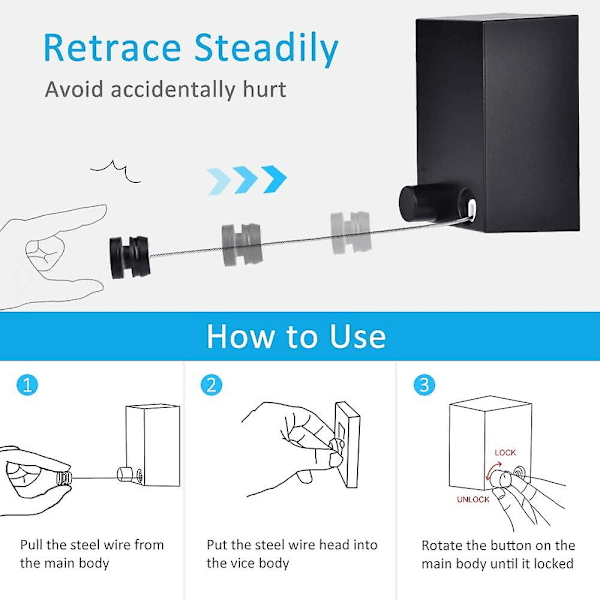 Retrace Steadily
Avoid accidentally hurt

How to Use

1

Pull the steel wire from the main body

2

Put the steel wire head into the vice body

3

LOCK
UNLOCK

Rotate the button on the main body until it locked