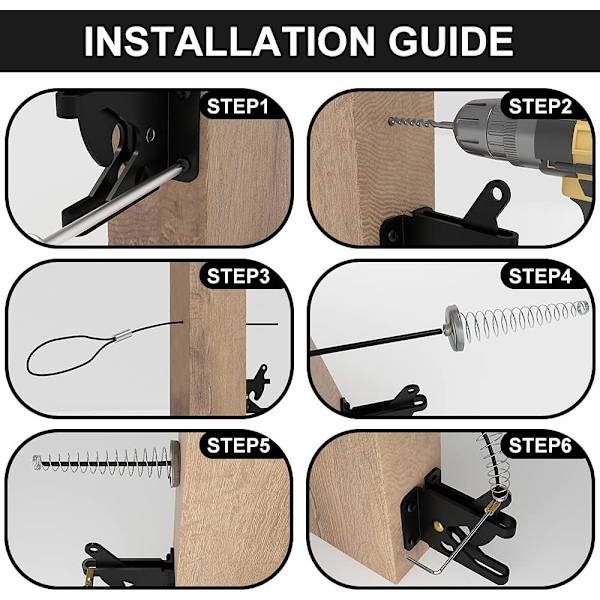 INSTALLATION GUIDE

STEP1

STEP2

STEP3

STEP4

STEP5

STEP6