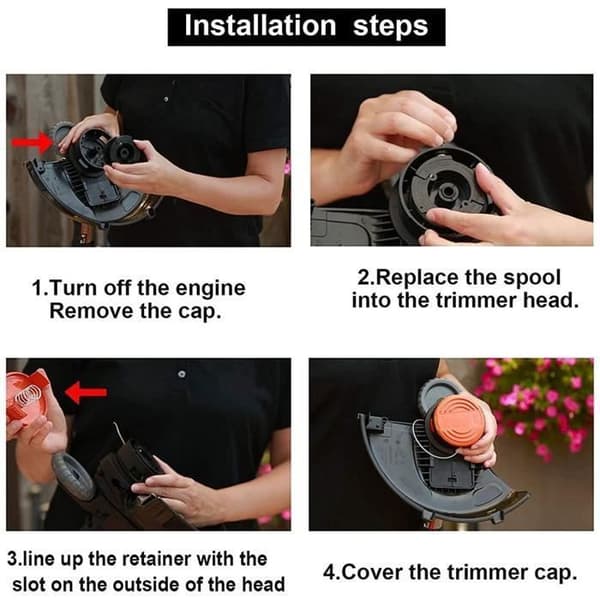 Installation steps

1.Turn off the engine
Remove the cap.

2.Replace the spool
into the trimmer head.

3.line up the retainer with the
slot on the outside of the head

4.Cover the trimmer cap.