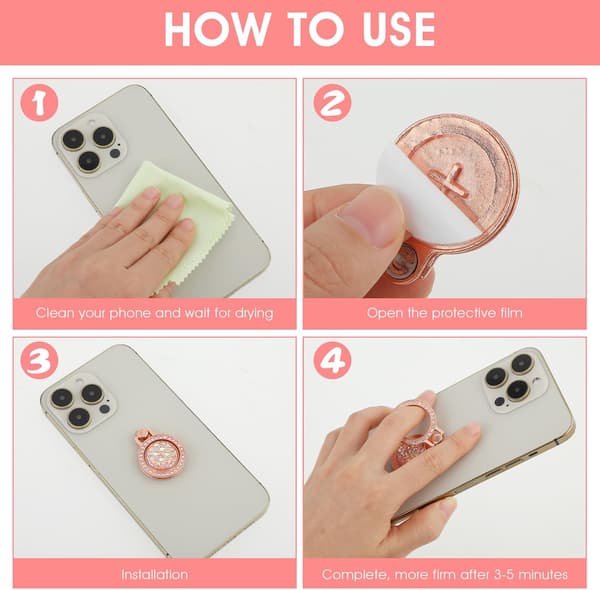 HOW TO USE

1

Clean your phone and wait for drying

2

Open the protective film

3

Installation

4

Complete, more firm after 3-5 minutes