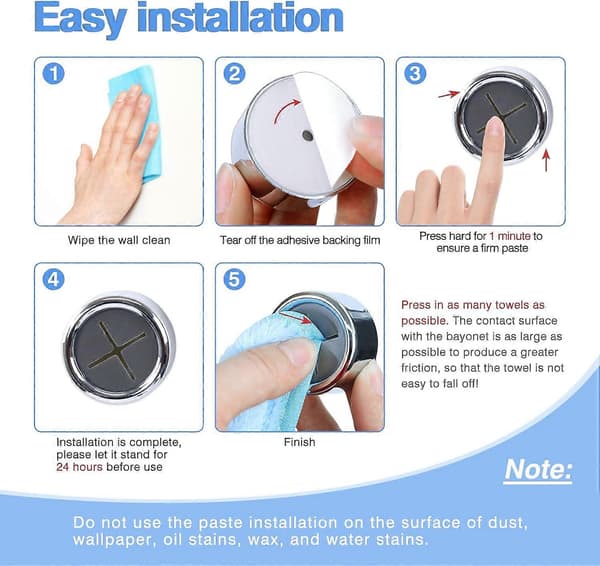 Easy installation

1

Wipe the wall clean

2

Tear off the adhesive backing film

3

Press hard for 1 minute to ensure a firm paste

4

Installation is complete, please let it stand for 24 hours before use

5

Finish

Press in as many towels as possible. The contact surface with the bayonet is as large as possible to produce a greater friction, so that the towel is not easy to fall off!

Note:

Do not use the paste installation on the surface of dust, wallpaper, oil stains, wax, and water stains.