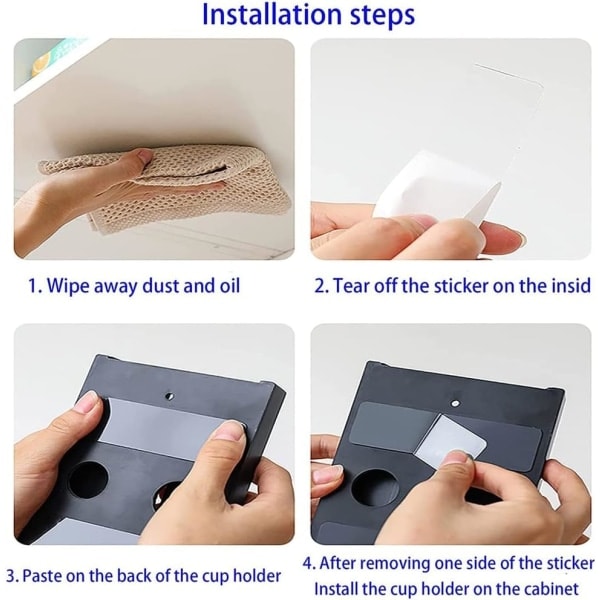 Installation steps

1. Wipe away dust and oil

2. Tear off the sticker on the insid

3. Paste on the back of the cup holder

4. After removing one side of the sticker
Install the cup holder on the cabinet