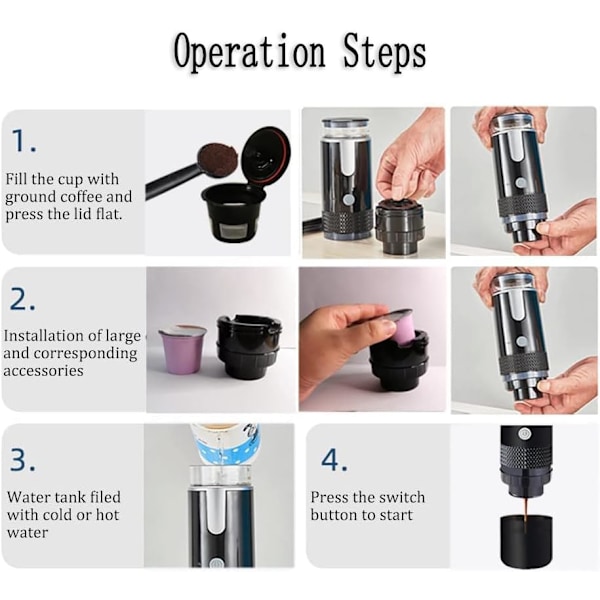 Operation Steps

1.

Fill the cup with ground coffee and press the lid flat.

2.

Installation of large and corresponding accessories

3.

Water tank filed with cold or hot water

4.

Press the switch button to start