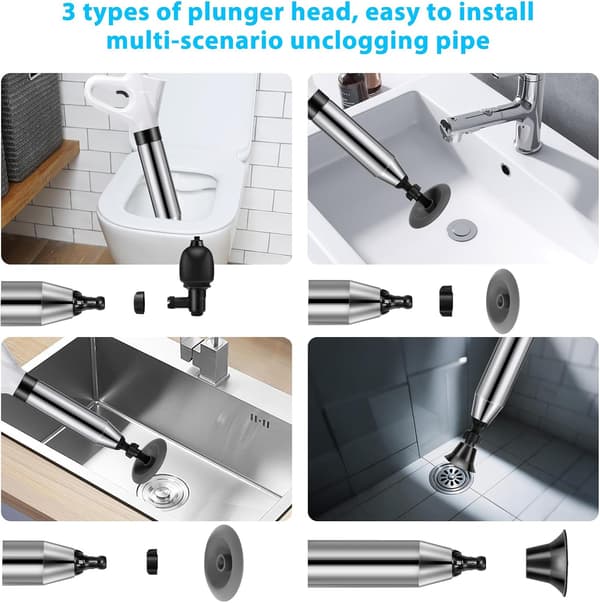 3 types of plunger head, easy to install
multi-scenario unclogging pipe