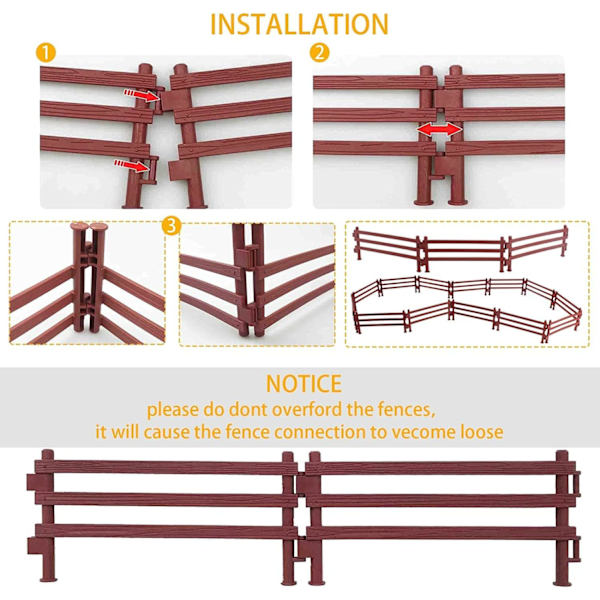 INSTALLATION

1

2

3

NOTICE
please do dont overford the fences,
it will cause the fence connection to vecome loose