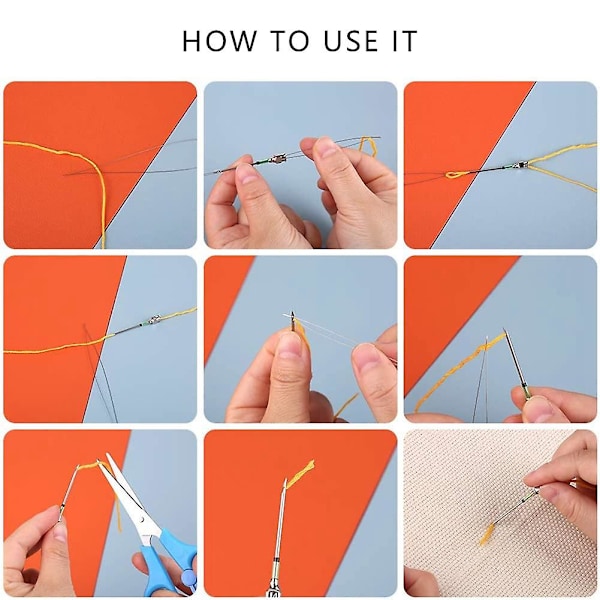 HOW TO USE IT