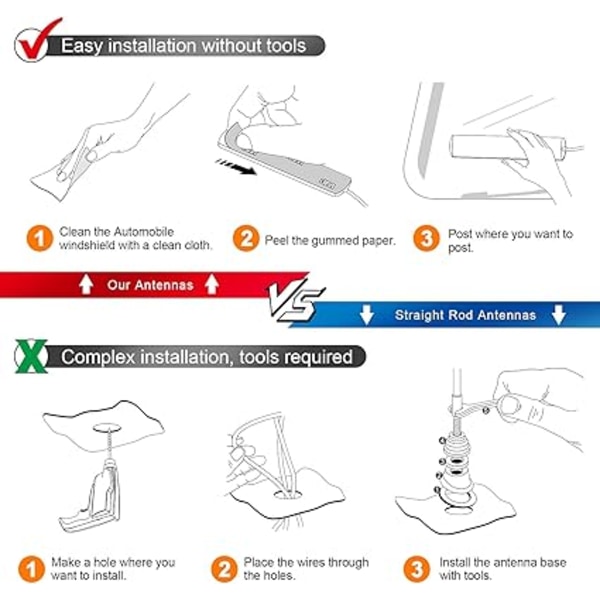 Easy installation without tools

1 Clean the Automobile windshield with a clean cloth.

2 Peel the gummed paper.

3 Post where you want to post.

Our Antennas

VS

Straight Rod Antennas

X Complex installation, tools required

1 Make a hole where you want to install.

2 Place the wires through the holes.

3 Install the antenna base with tools.