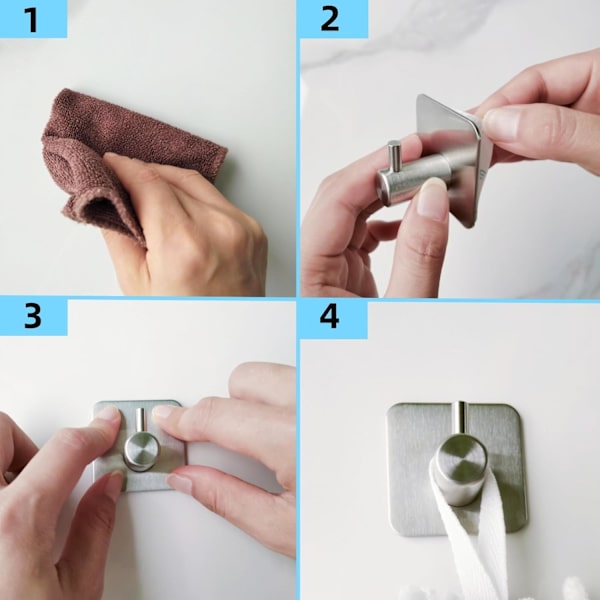 1

2

3

4