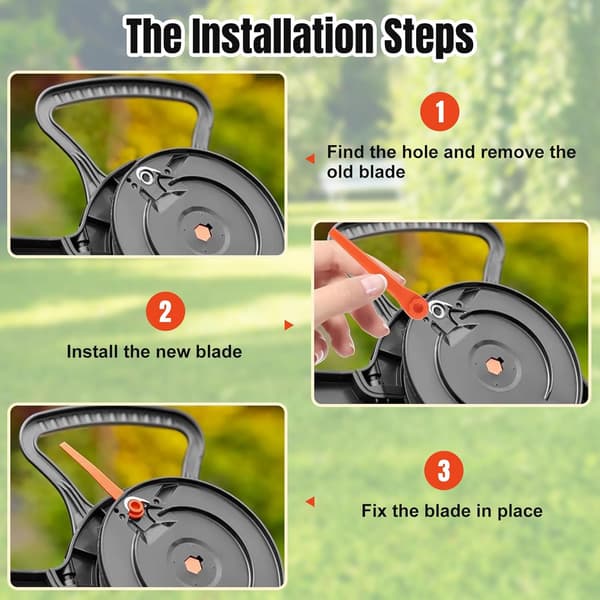 The Installation Steps

1

Find the hole and remove the old blade

2

Install the new blade

3

Fix the blade in place