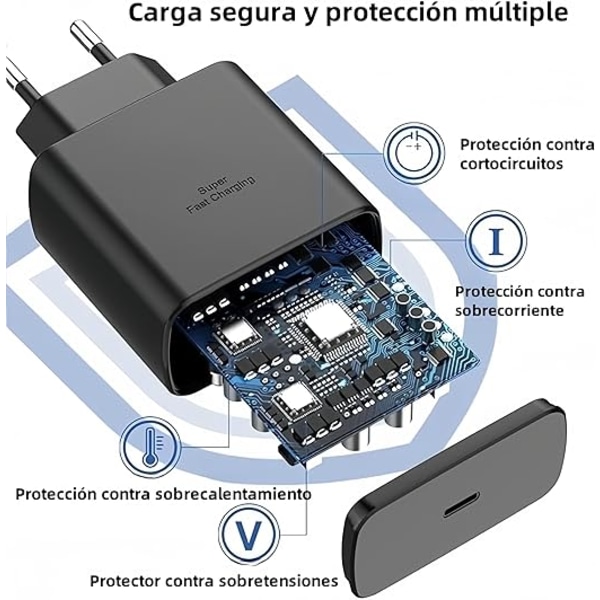 Carga segura y protección múltiple

Super Fast Charging

Protección contra cortocircuitos

I

Protección contra sobrecorriente

Protección contra sobrecalentamiento

V

Protector contra sobretensiones