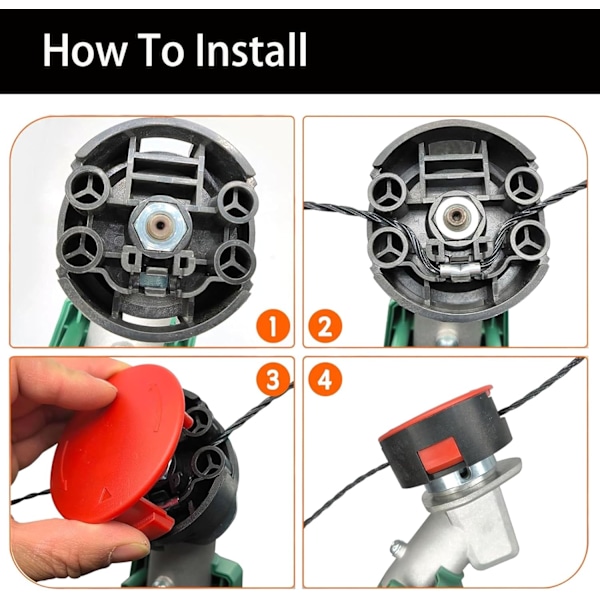 How To Install

1

2

3

4