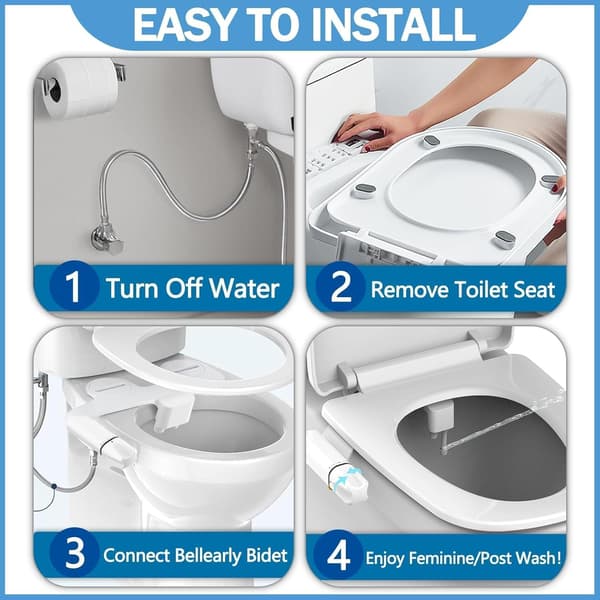 EASY TO INSTALL

1 Turn Off Water

2 Remove Toilet Seat

3 Connect Bellearly Bidet

4 Enjoy Feminine/Post Wash!