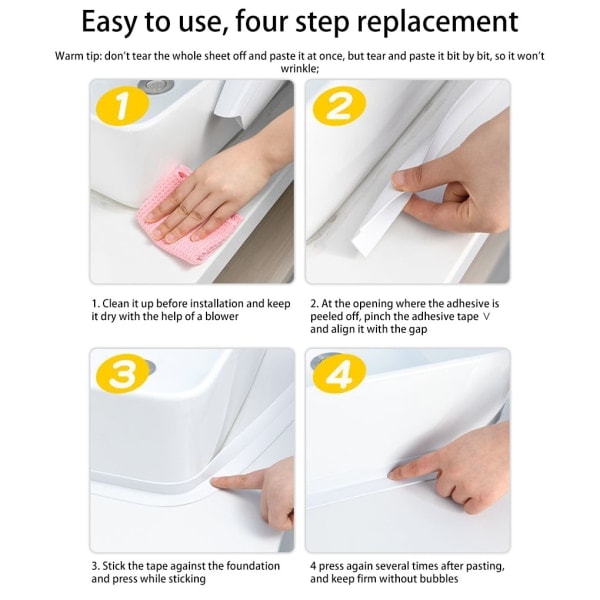 Easy to use, four step replacement

Warm tip: don't tear the whole sheet off and paste it at once, but tear and paste it bit by bit, so it won't wrinkle;

1

2

1. Clean it up before installation and keep it dry with the help of a blower

2. At the opening where the adhesive is peeled off, pinch the adhesive tape V and align it with the gap

3

4

3. Stick the tape against the foundation and press while sticking

4 press again several times after pasting, and keep firm without bubbles