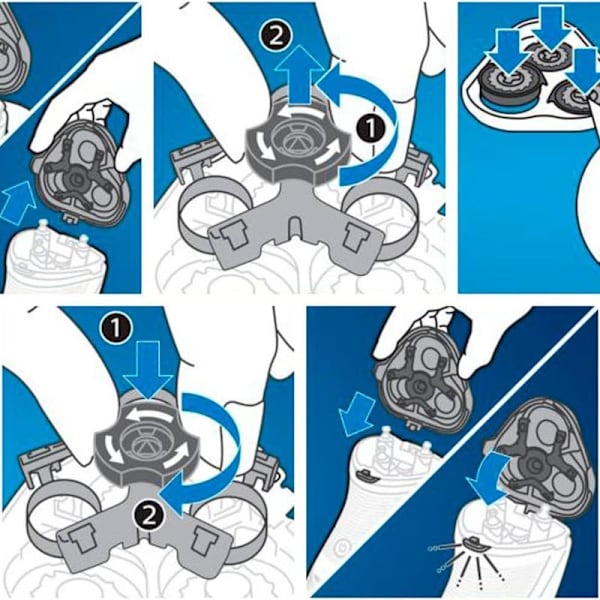 2
1

1
2