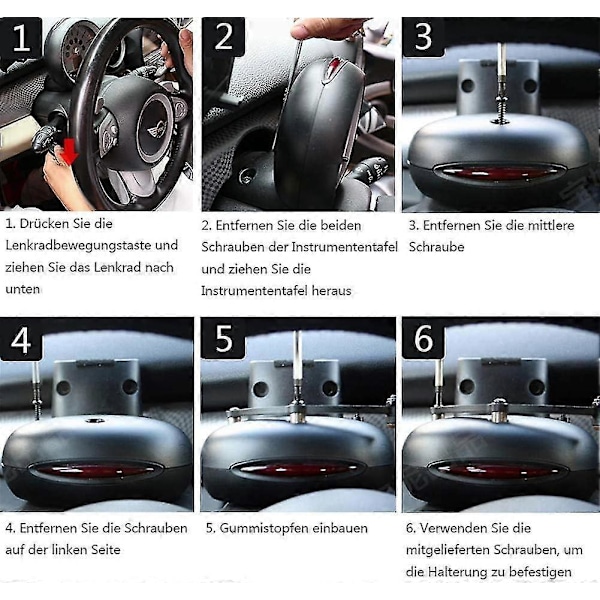 1

1. Drücken Sie die Lenkradbewegungstaste und ziehen Sie das Lenkrad nach unten

2

2. Entfernen Sie die beiden Schrauben der Instrumententafel und ziehen Sie die Instrumententafel heraus

3

3. Entfernen Sie die mittlere Schraube

4

4. Entfernen Sie die Schrauben auf der linken Seite

5

5. Gummistopfen einbauen

6

6. Verwenden Sie die mitgelieferten Schrauben, um die Halterung zu befestigen