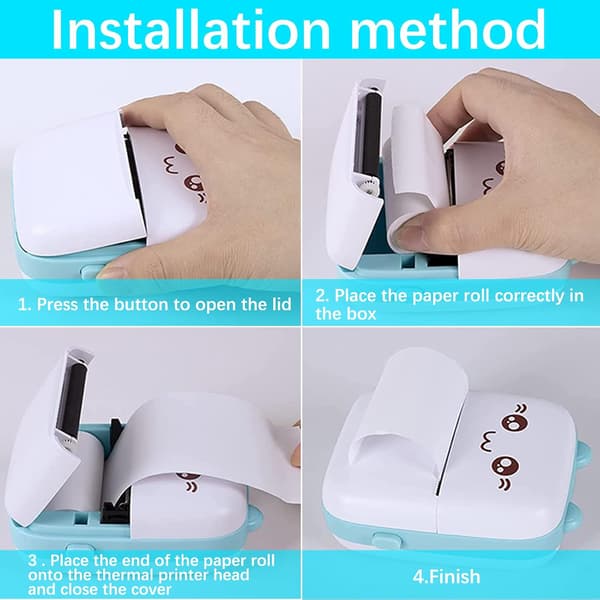 Installation method

1. Press the button to open the lid

2. Place the paper roll correctly in the box

3 . Place the end of the paper roll onto the thermal printer head and close the cover

4.Finish