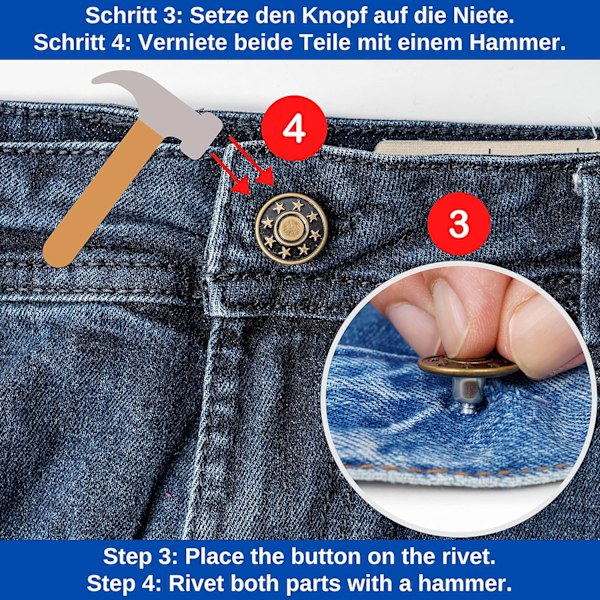 Schritt 3: Setze den Knopf auf die Niete.
Schritt 4: Verniete beide Teile mit einem Hammer.

4

3

Step 3: Place the button on the rivet.
Step 4: Rivet both parts with a hammer.