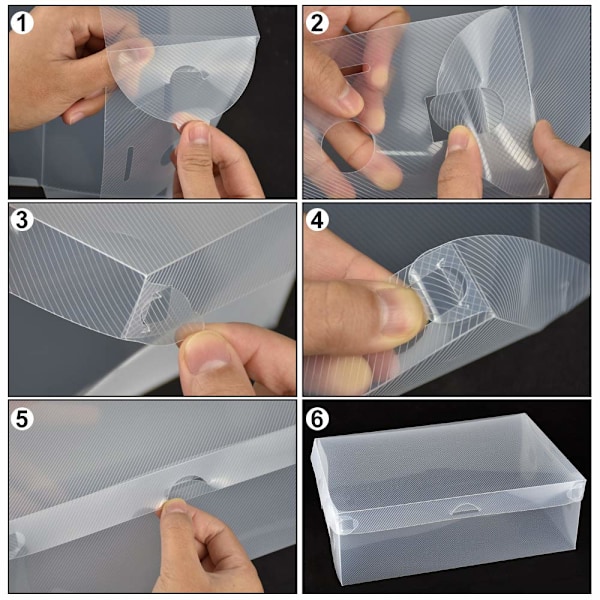 1
2
3
4
5
6