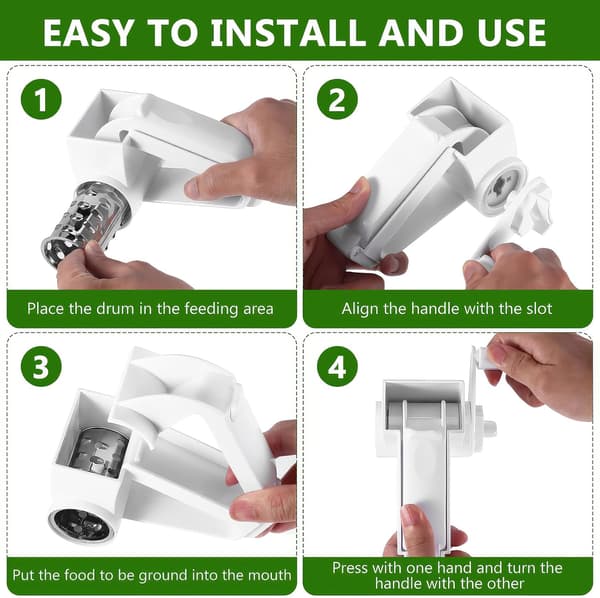 EASY TO INSTALL AND USE

1

Place the drum in the feeding area

2

Align the handle with the slot

3

Put the food to be ground into the mouth

4

Press with one hand and turn the handle with the other