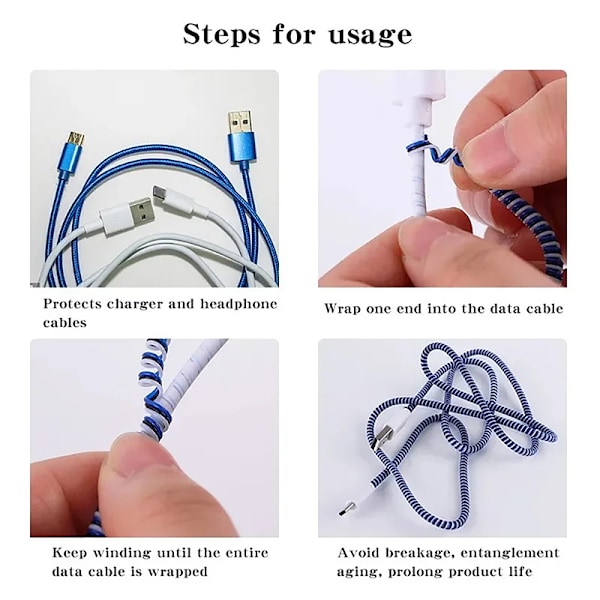 Steps for usage

Protects charger and headphone cables

Wrap one end into the data cable

Keep winding until the entire data cable is wrapped

Avoid breakage, entanglement aging, prolong product life